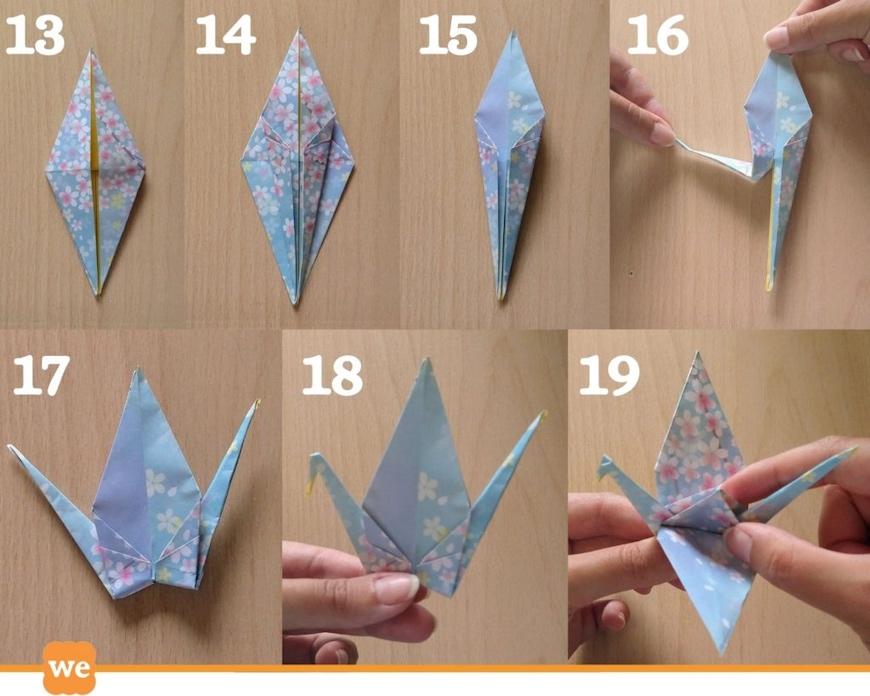 13

14

15

16

17

18

19

we