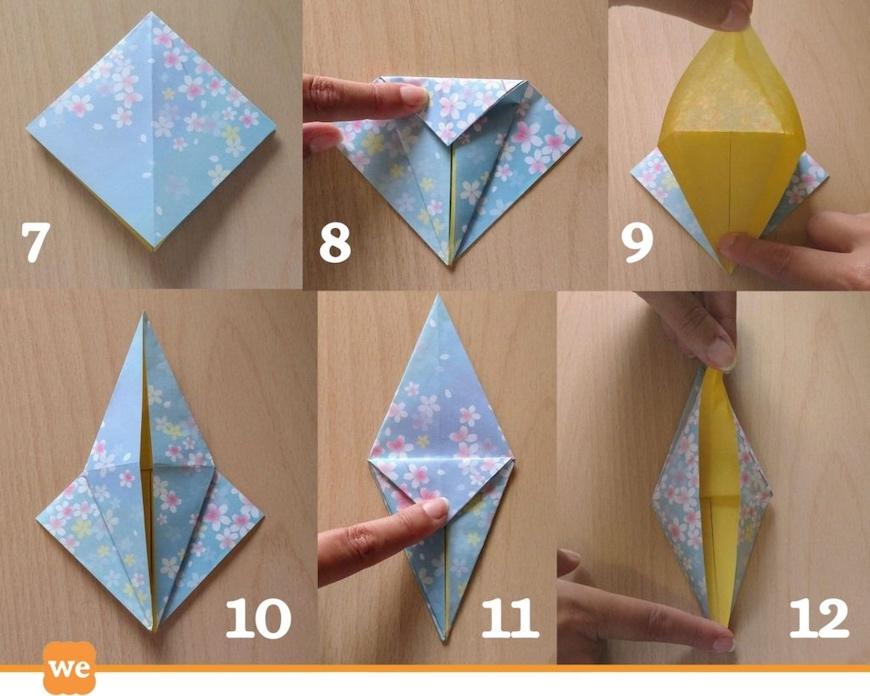 7
8
9
10
11
12
we