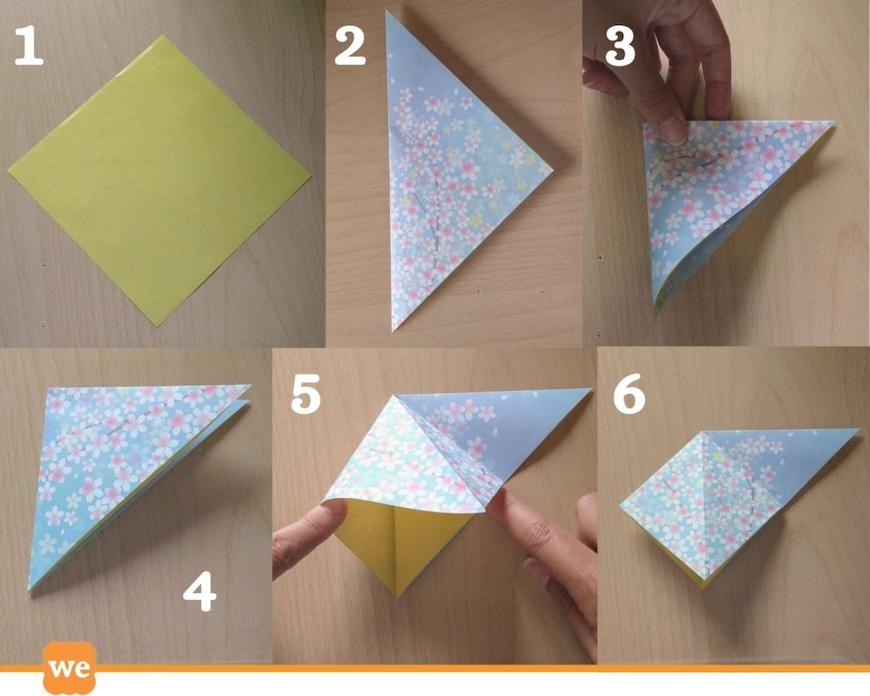 1
2
3
4
5
6
we